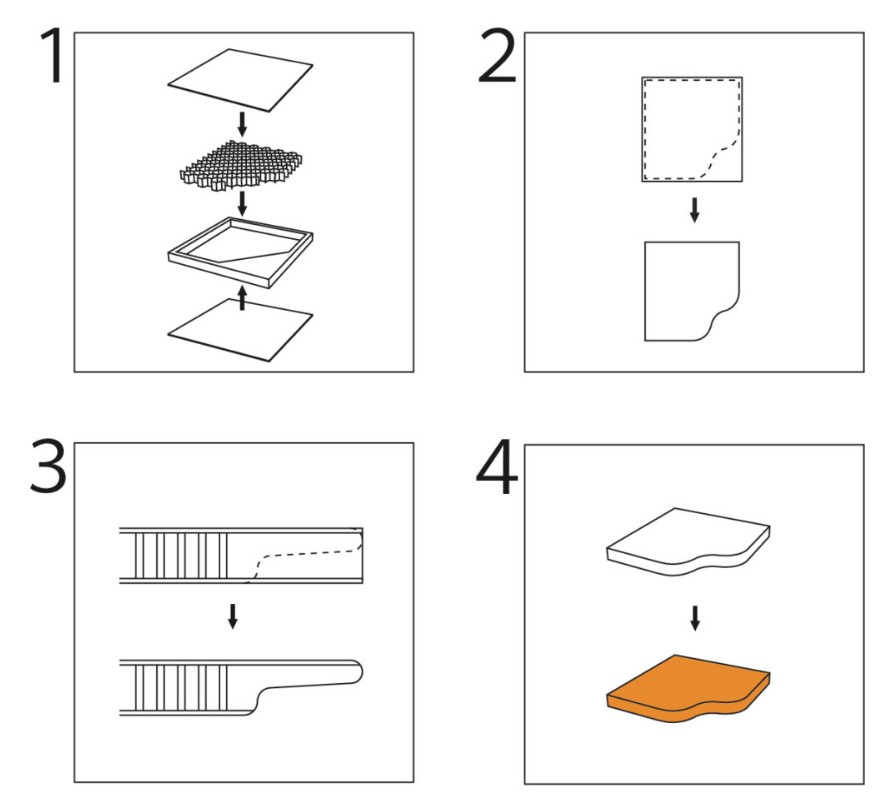 1

2

3

4